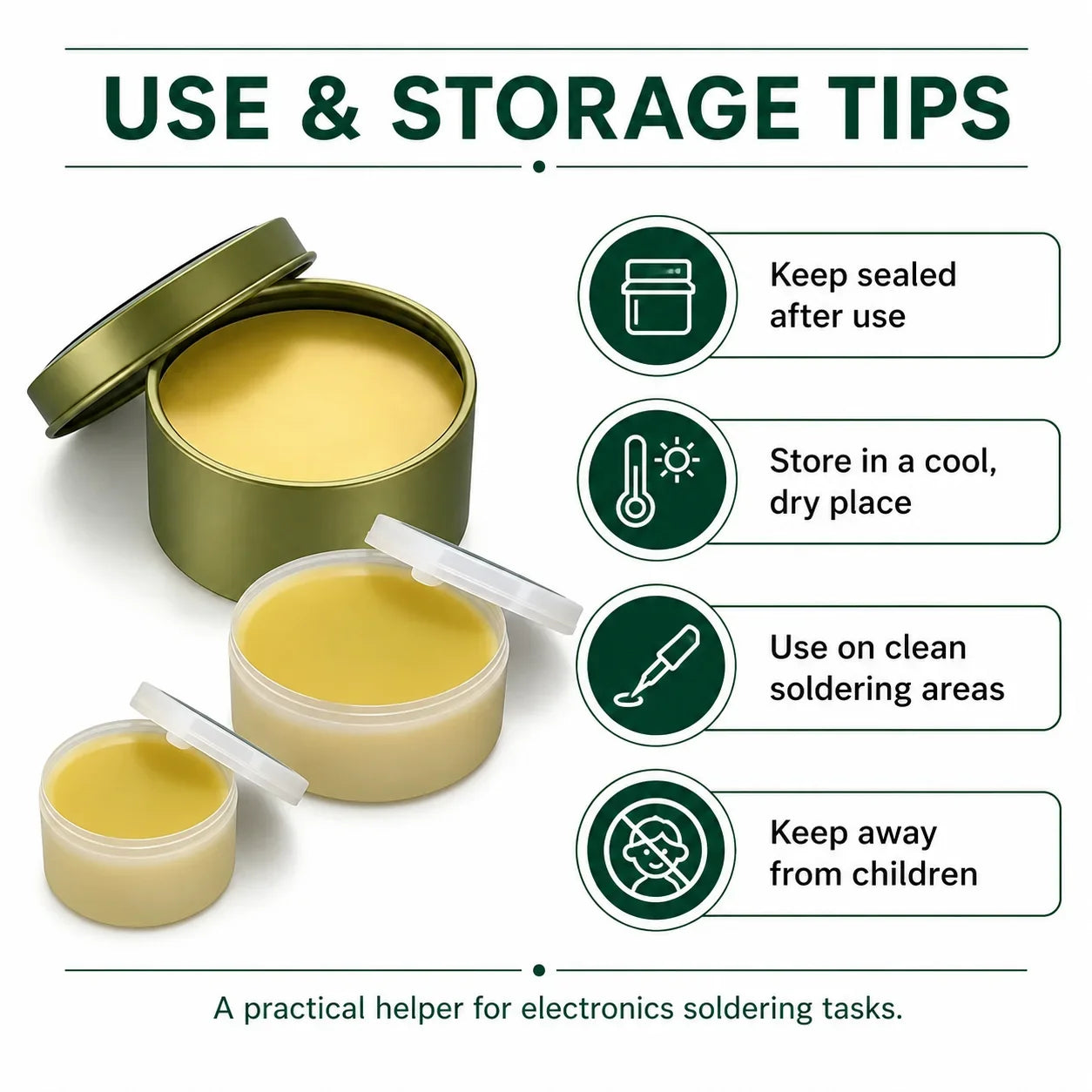 USE & STORAGE TIPS

Keep sealed after use

Store in a cool, dry place

Use on clean soldering areas

Keep away from children

A practical helper for electronics soldering tasks.